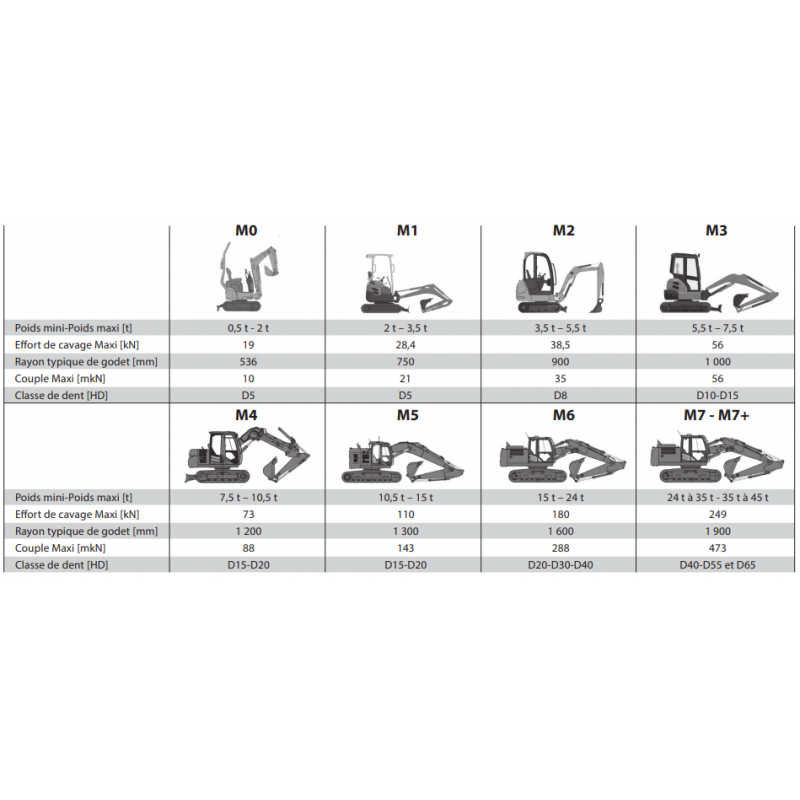 | | M0 | M1 | M2 | M3 |
|---|---|---|---|---|
| Poids mini-Poids maxi [t] | 0,5 t - 2 t | 2 t – 3,5 t | 3,5 t – 5,5 t | 5,5 t – 7,5 t |
| Effort de cavage Maxi [kN] | 19 | 28,4 | 38,5 | 56 |
| Rayon typique de godet [mm] | 536 | 750 | 900 | 1 000 |
| Couple Maxi [mkN] | 10 | 21 | 35 | 56 |
| Classe de dent [HD] | D5 | D5 | D8 | D10-D15 |

| | M4 | M5 | M6 | M7 - M7+ |
|---|---|---|---|---|
| Poids mini-Poids maxi [t] | 7,5 t – 10,5 t | 10,5 t – 15 t | 15 t – 24 t | 24 t à 35 t - 35 t à 45 t |
| Effort de cavage Maxi [kN] | 73 | 110 | 180 | 249 |
| Rayon typique de godet [mm] | 1 200 | 1 300 | 1 600 | 1 900 |
| Couple Maxi [mkN] | 88 | 143 | 288 | 473 |
| Classe de dent [HD] | D15-D20 | D15-D20 | D20-D30-D40 | D40-D55 et D65 |